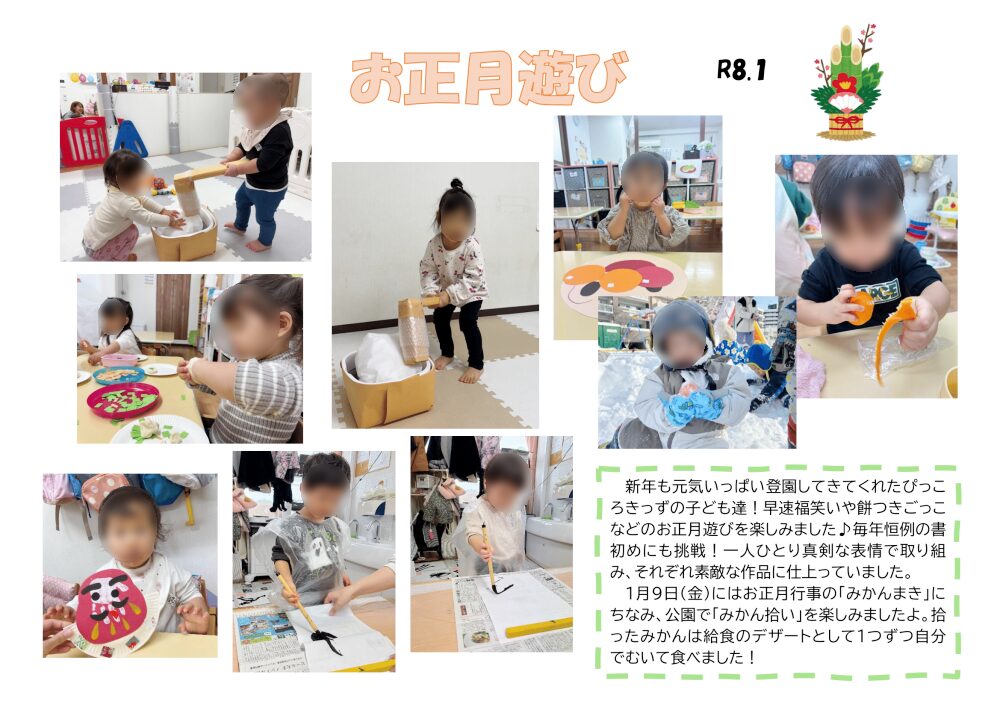 お正月遊び

R8.1

新年も元気いっぱい登園してきてくれたぴっころきっずの子ども達！早速福笑いや餅つきごっこなどのお正月遊びを楽しみました♪毎年恒例の書初めにも挑戦！一人ひとり真剣な表情で取り組み、それぞれ素敵な作品に仕上っていました。

1月9日(金)にはお正月行事の「みかんまき」にちなみ、公園で「みかん拾い」を楽しみましたよ。拾ったみかんは給食のデザートとして1つずつ自分でむいて食べました！